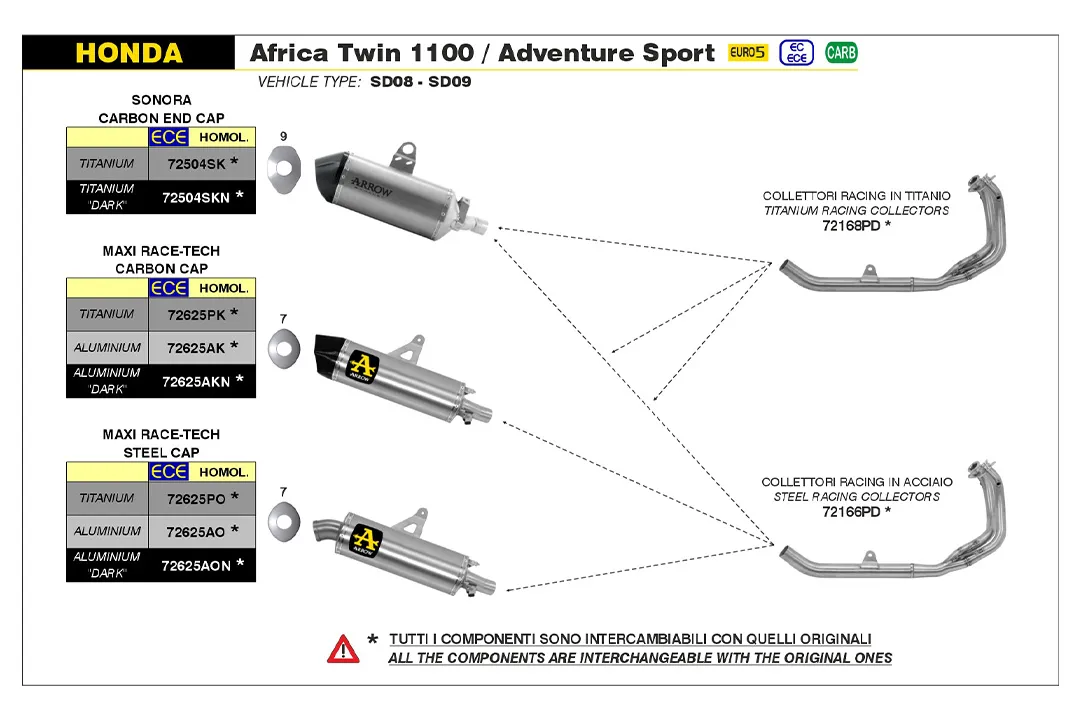 HONDA Africa Twin 1100 / Adventure Sport EURO5 EC ECE CARB

VEHICLE TYPE: SD08 - SD09

SONORA
CARBON END CAP

| | ECE HOMOL. |
|---|---|
| TITANIUM | 72504SK * |
| TITANIUM "DARK" | 72504SKN * |

9

ARROW

MAXI RACE-TECH
CARBON CAP

| | ECE HOMOL. |
|---|---|
| TITANIUM | 72625PK * |
| ALUMINIUM | 72625AK * |
| ALUMINIUM "DARK" | 72625AKN * |

7

ARROW

MAXI RACE-TECH
STEEL CAP

| | ECE HOMOL. |
|---|---|
| TITANIUM | 72625PO * |
| ALUMINIUM | 72625AO * |
| ALUMINIUM "DARK" | 72625AON * |

7

ARROW

COLLETTORI RACING IN TITANIO
TITANIUM RACING COLLECTORS
72168PD *

COLLETTORI RACING IN ACCIAIO
STEEL RACING COLLECTORS
72166PD *

* TUTTI I COMPONENTI SONO INTERCAMBIABILI CON QUELLI ORIGINALI
ALL THE COMPONENTS ARE INTERCHANGEABLE WITH THE ORIGINAL ONES